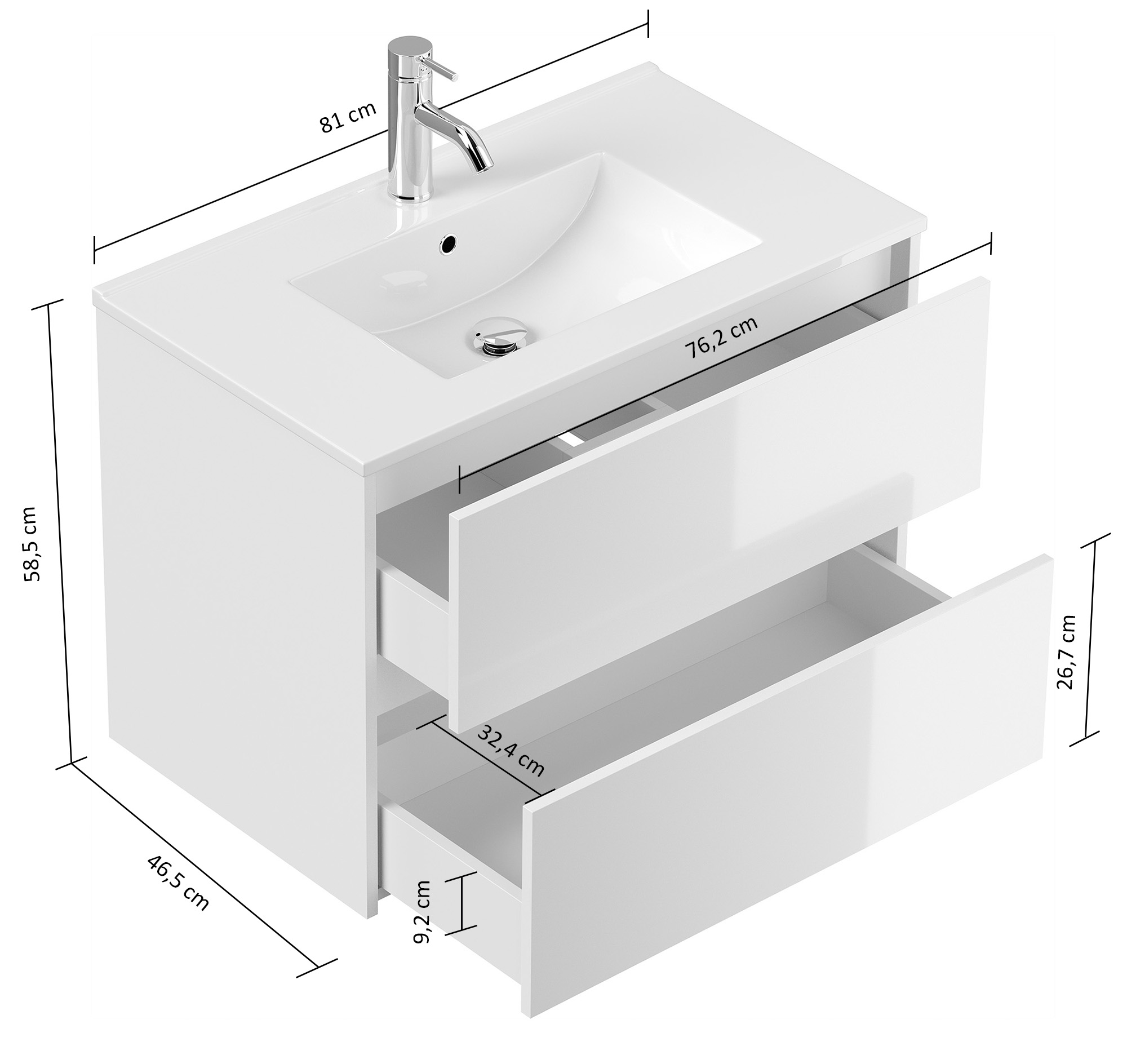 81 cm

76,2 cm

58,5 cm

26,7 cm

32,4 cm

46,5 cm

9,2 cm