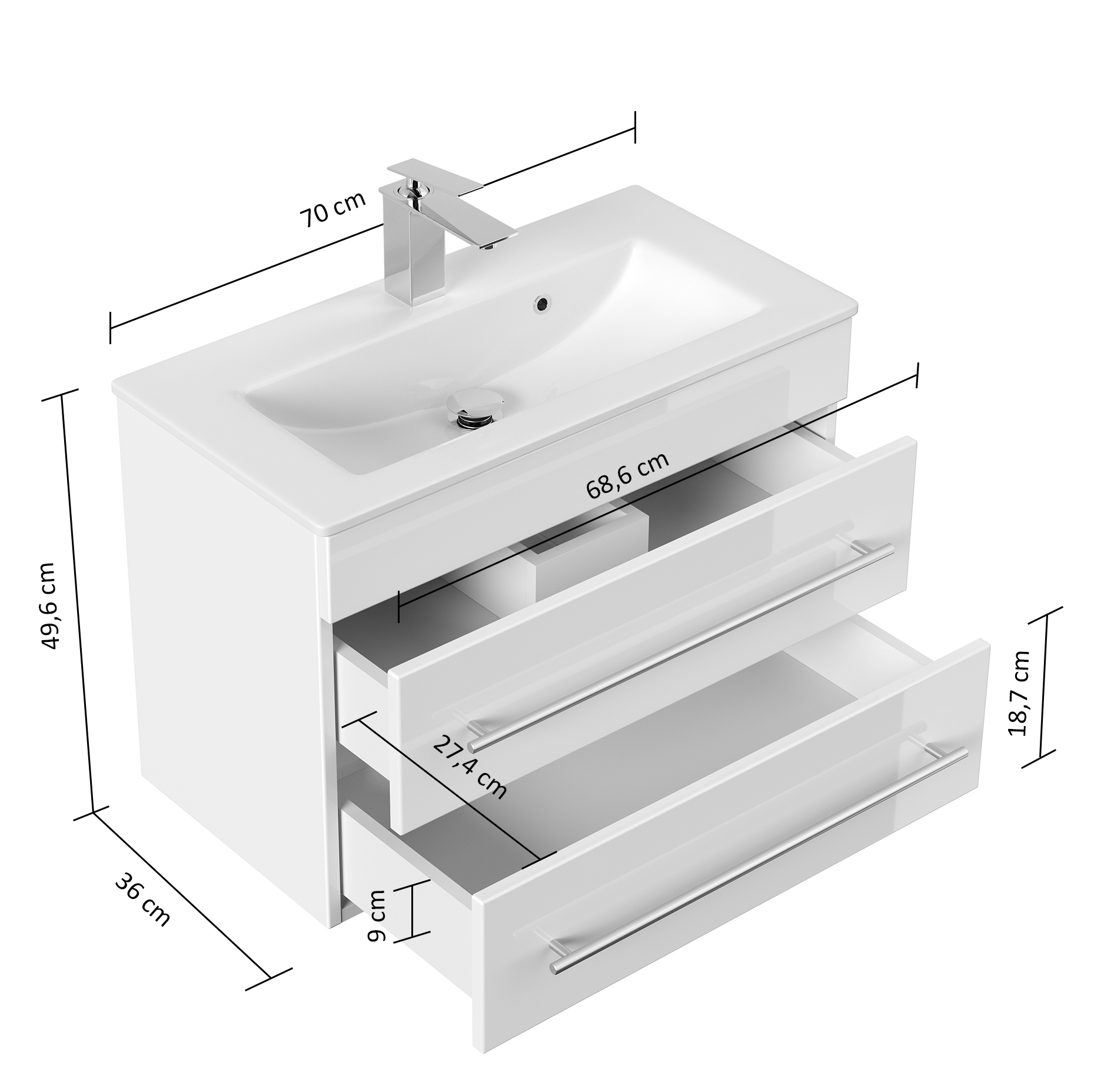 70 cm

68,6 cm

49,6 cm

18,7 cm

27,4 cm

36 cm

9 cm