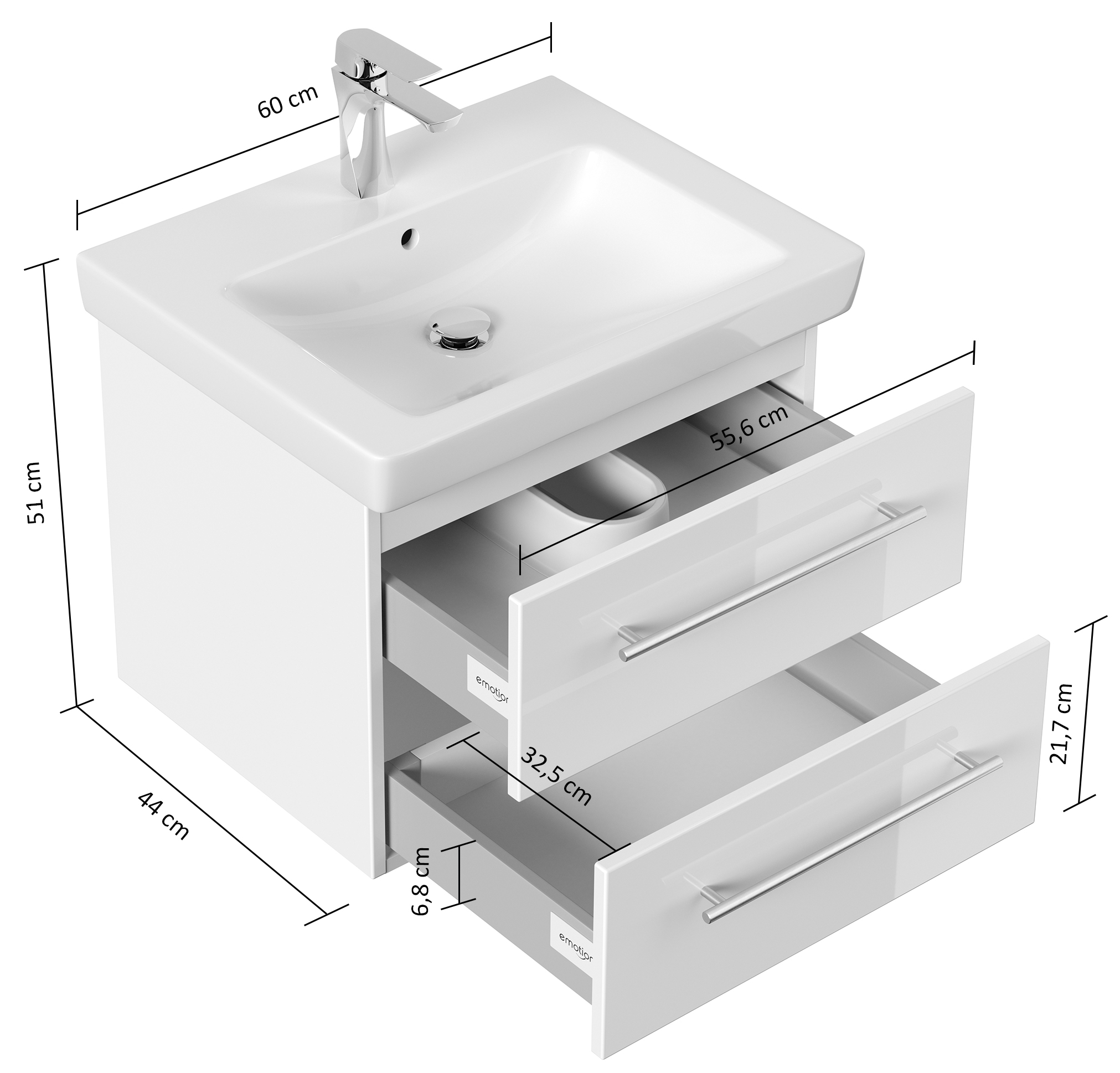 60 cm

51 cm

55,6 cm

emotion

32,5 cm

21,7 cm

44 cm

6,8 cm

emotion