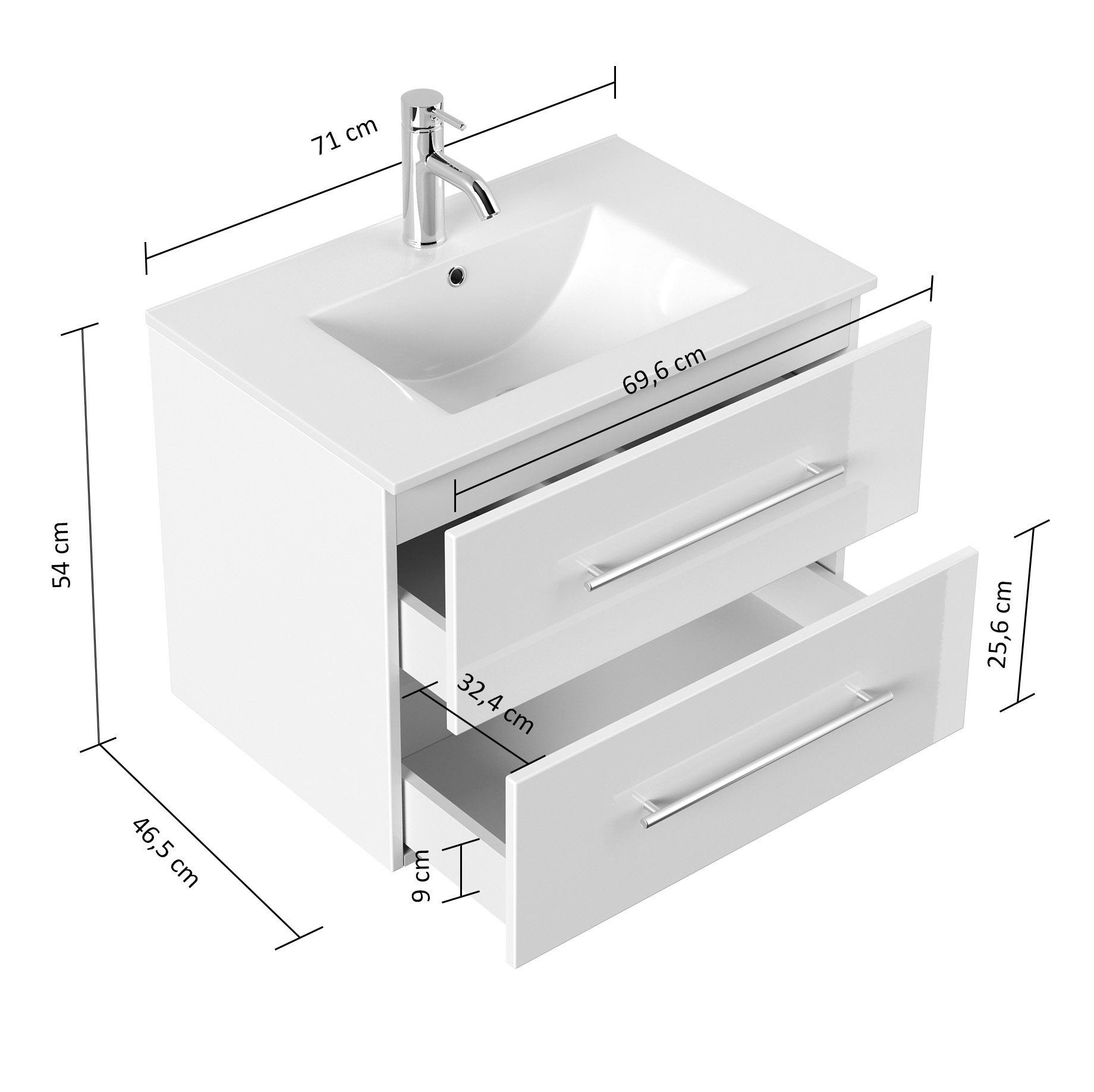 71 cm

69,6 cm

54 cm

25,6 cm

32,4 cm

46,5 cm

9 cm